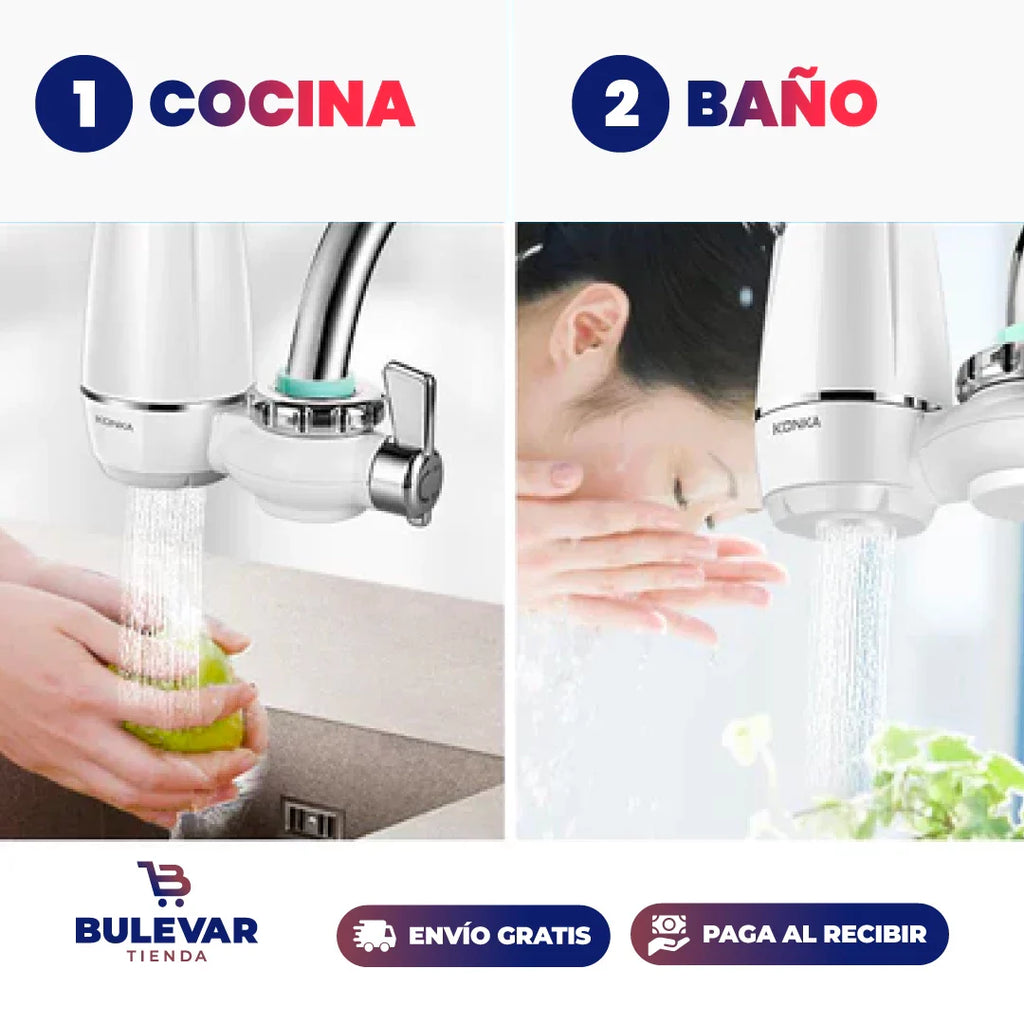 1 COCINA

2 BAÑO

KONKA

KONKA

BULEVAR
TIENDA

ENVÍO GRATIS

PAGA AL RECIBIR